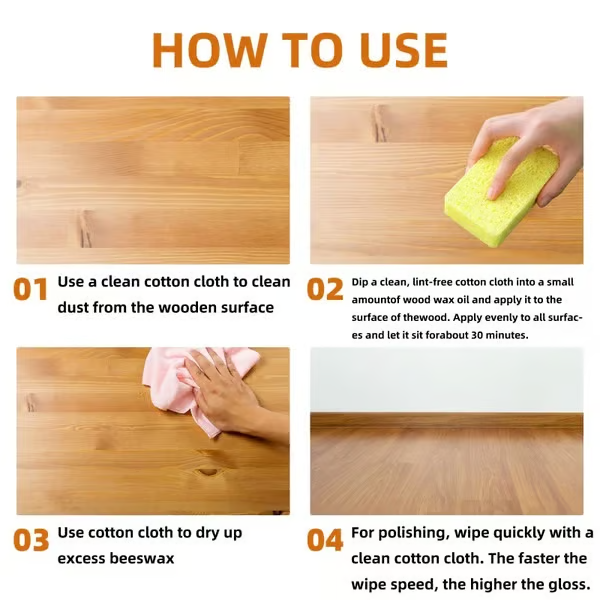 HOW TO USE

01 Use a clean cotton cloth to clean dust from the wooden surface

02 Dip a clean, lint-free cotton cloth into a small amountof wood wax oil and apply it to the surface of thewood. Apply evenly to all surfaces and let it sit forabout 30 minutes.

03 Use cotton cloth to dry up excess beeswax

04 For polishing, wipe quickly with a clean cotton cloth. The faster the wipe speed, the higher the gloss.